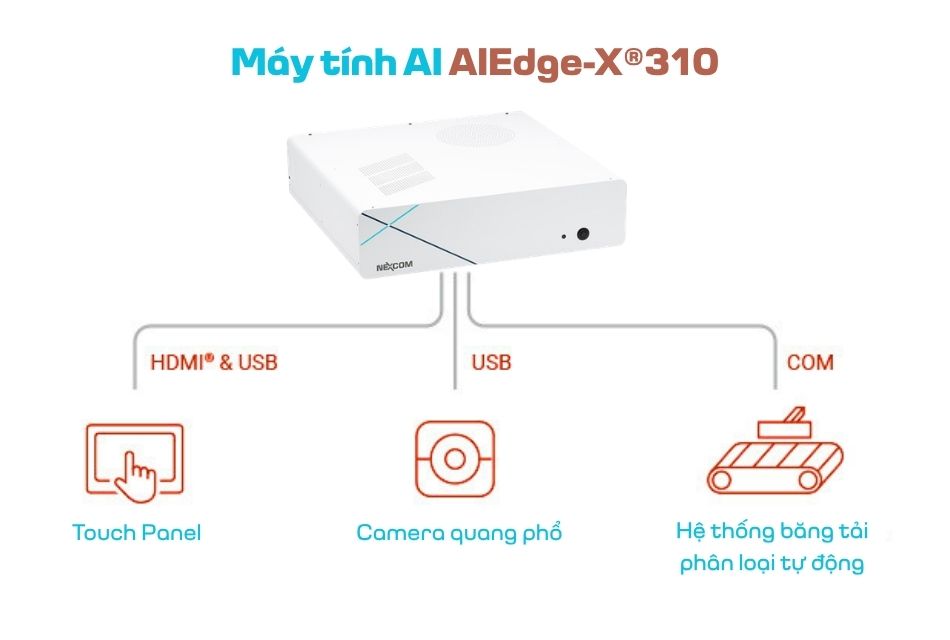 Máy tính AI AIEdge-X®310

NEXCOM

HDMI® & USB

USB

COM

Touch Panel

Camera quang phổ

Hệ thống băng tải phân loại tự động